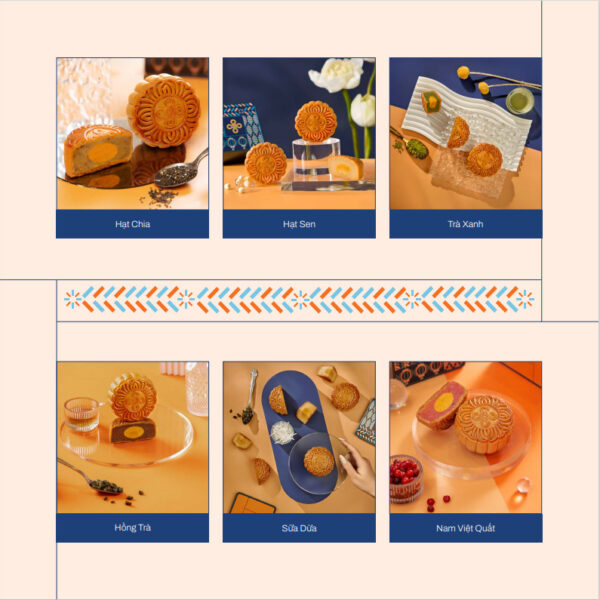 Hạt Chia

Hạt Sen

Trà Xanh

Hồng Trà

Sữa Dừa

Nam Việt Quất